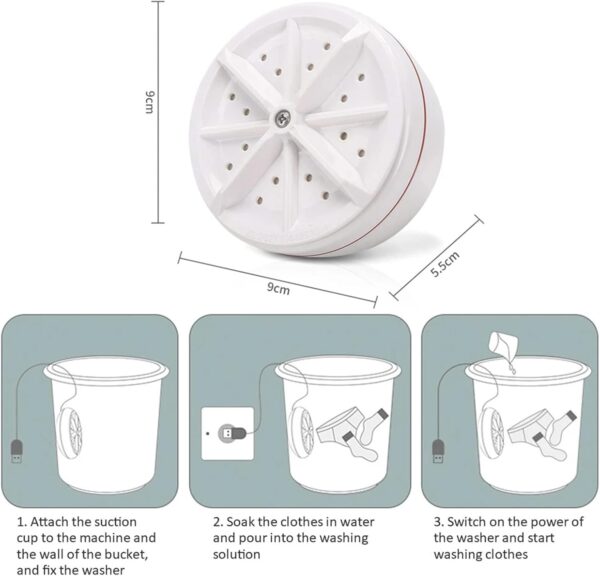 9cm

9cm

5.5cm

1. Attach the suction cup to the machine and the wall of the bucket, and fix the washer

2. Soak the clothes in water and pour into the washing solution

3. Switch on the power of the washer and start washing clothes