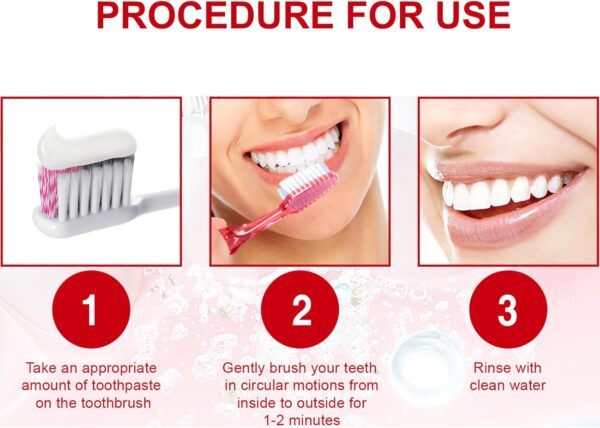 PROCEDURE FOR USE

1

Take an appropriate amount of toothpaste on the toothbrush

2

Gently brush your teeth in circular motions from inside to outside for 1-2 minutes

3

Rinse with clean water