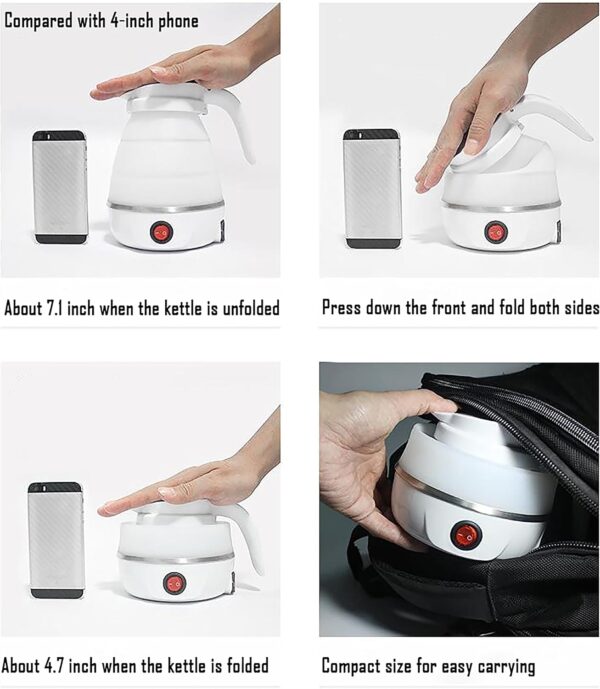 Compared with 4-inch phone

About 7.1 inch when the kettle is unfolded

Press down the front and fold both sides

About 4.7 inch when the kettle is folded

Compact size for easy carrying