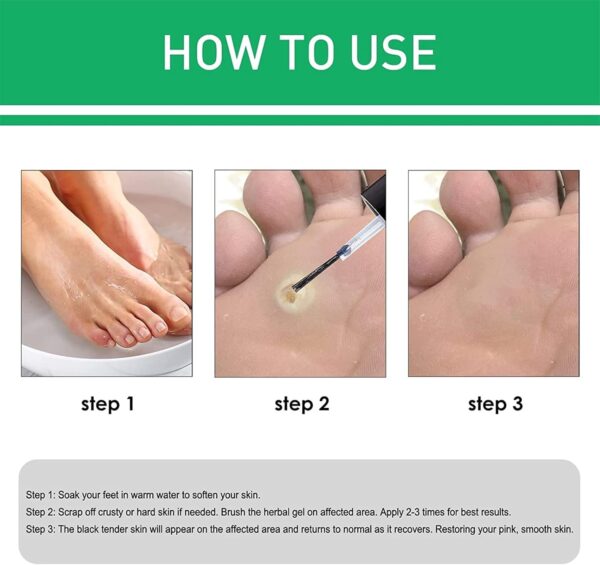 HOW TO USE

step 1

step 2

step 3

Step 1: Soak your feet in warm water to soften your skin.

Step 2: Scrap off crusty or hard skin if needed. Brush the herbal gel on affected area. Apply 2-3 times for best results.

Step 3: The black tender skin will appear on the affected area and returns to normal as it recovers. Restoring your pink, smooth skin.